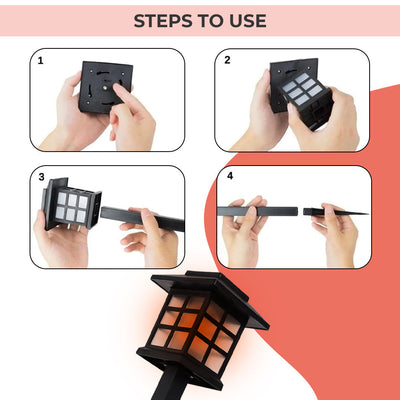 STEPS TO USE

1

2

3

4