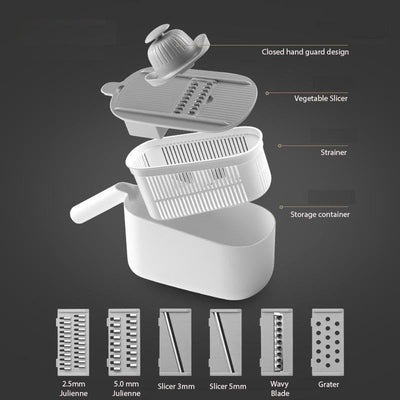 Closed hand guard design

Vegetable Slicer

Strainer

Storage container

2.5mm Julienne

5.0 mm Julienne

Slicer 3mm

Slicer 5mm

Wavy Blade

Grater