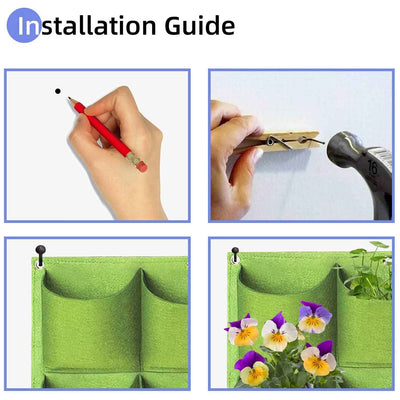 Installation Guide

16