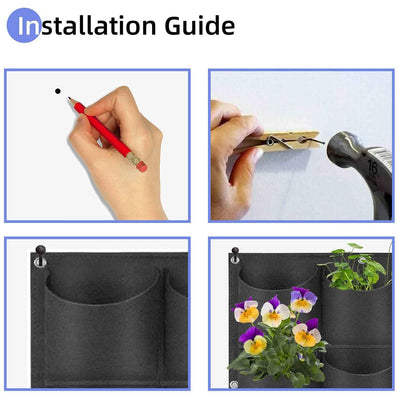 Installation Guide

16