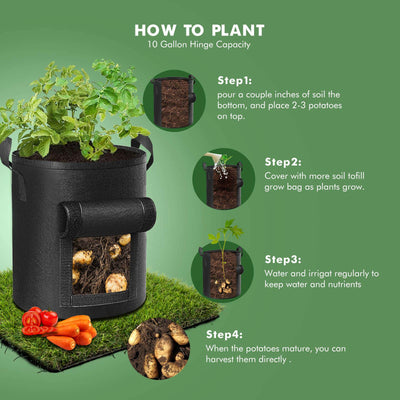 HOW TO PLANT
10 Gallon Hinge Capacity

Step1:
pour a couple inches of soil the bottom, and place 2-3 potatoes on top.

Step2:
Cover with more soil tofill grow bag as plants grow.

Step3:
Water and irrigat regularly to keep water and nutrients

Step4:
When the potatoes mature, you can harvest them directly .