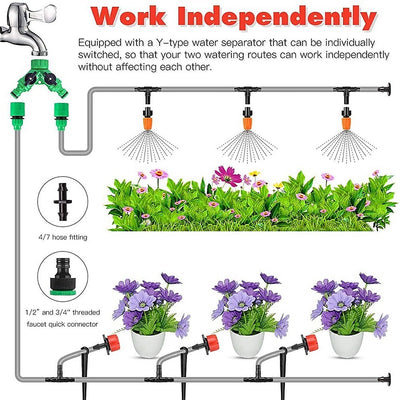 Work Independently

Equipped with a Y-type water separator that can be individually switched, so that your two watering routes can work independently without affecting each other.

4/7 hose fitting

1/2" and 3/4" threaded faucet quick connector