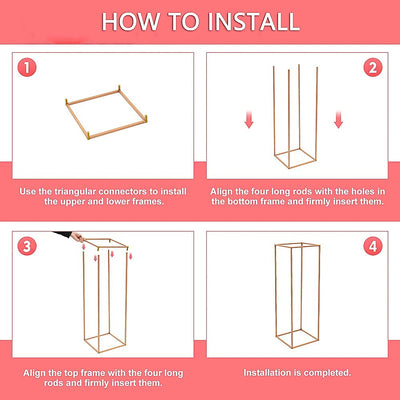 HOW TO INSTALL

1

Use the triangular connectors to install the upper and lower frames.

2

Align the four long rods with the holes in the bottom frame and firmly insert them.

3

Align the top frame with the four long rods and firmly insert them.

4

Installation is completed.