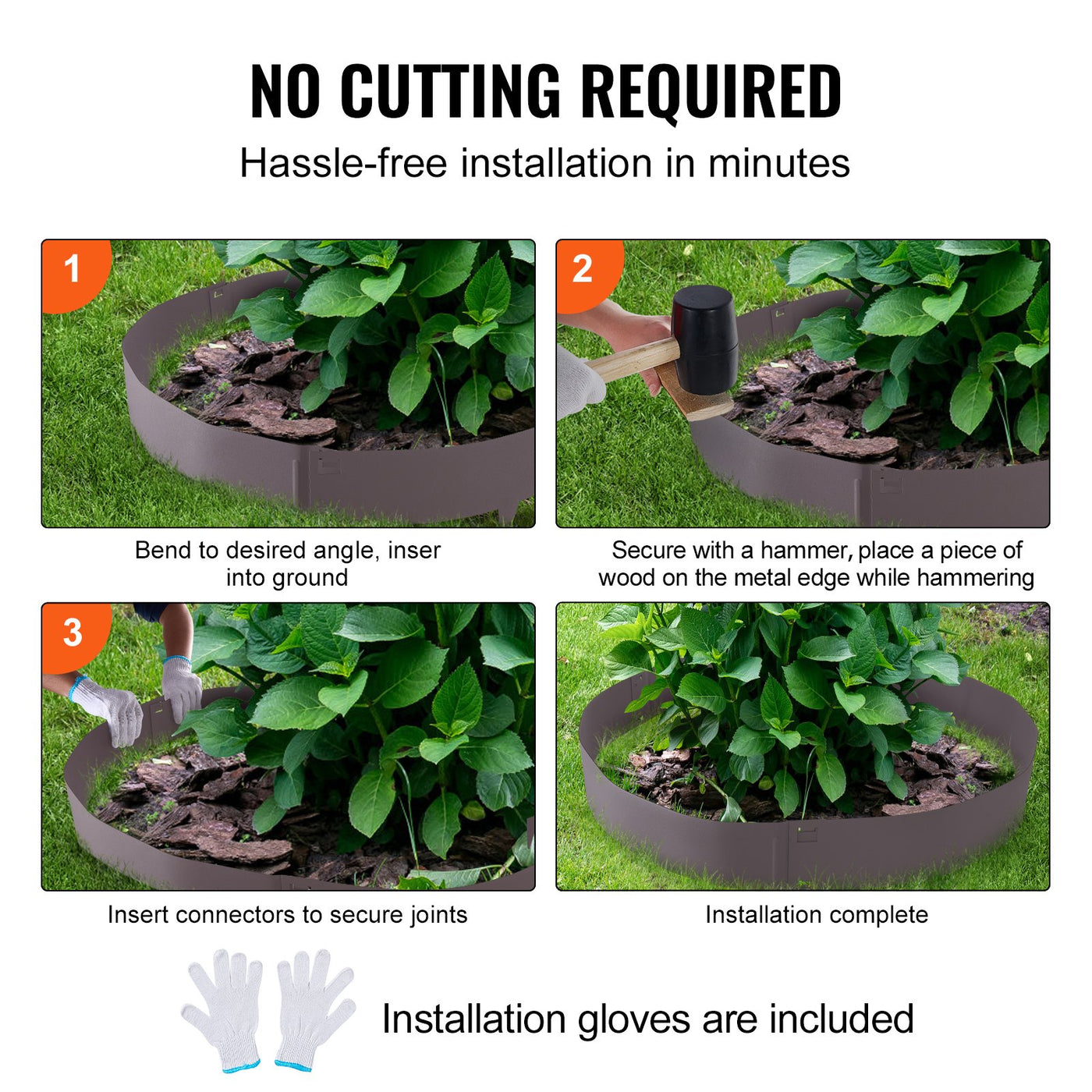 NO CUTTING REQUIRED

Hassle-free installation in minutes

1

Bend to desired angle, inser into ground

2

Secure with a hammer, place a piece of wood on the metal edge while hammering

3

Insert connectors to secure joints

Installation complete

Installation gloves are included