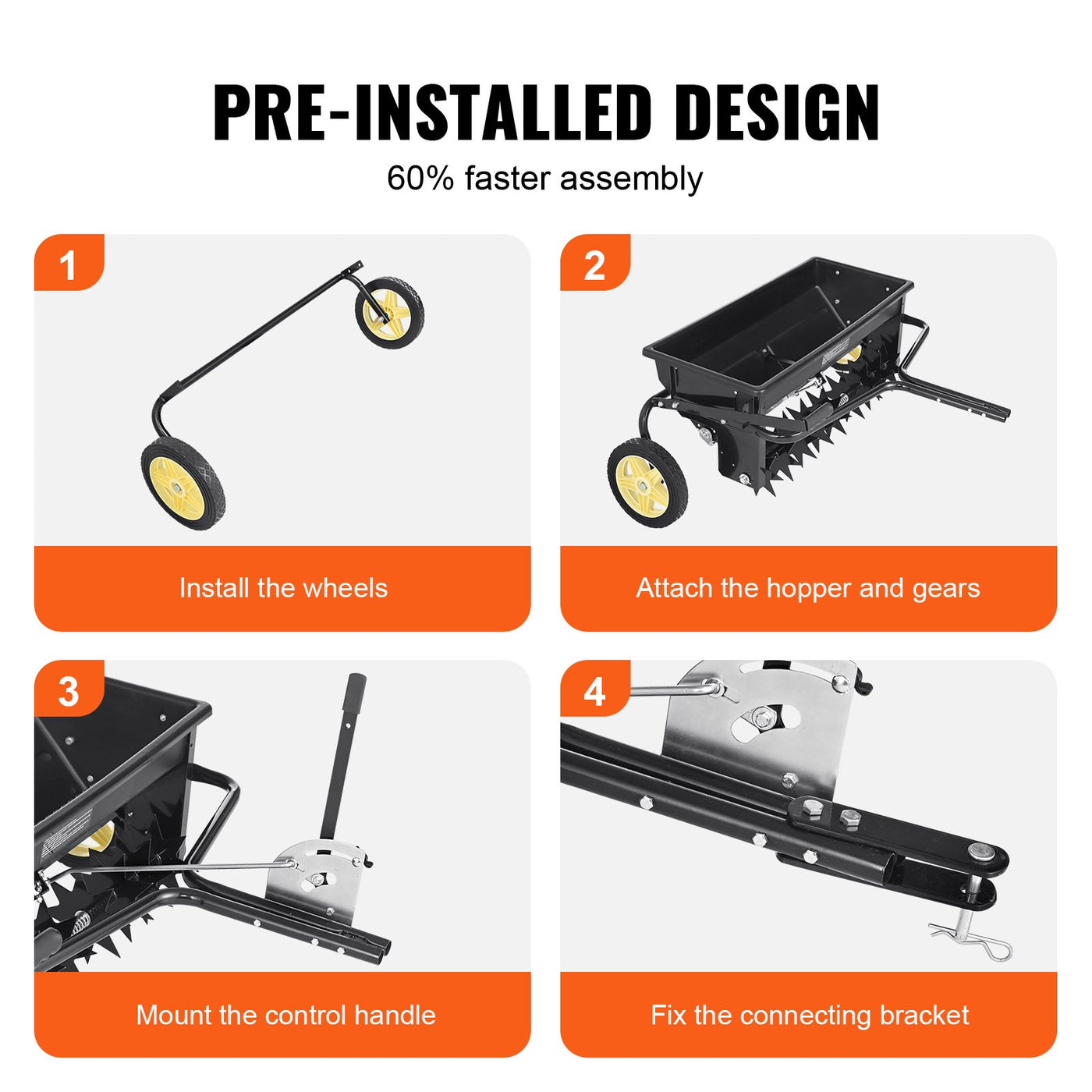 PRE-INSTALLED DESIGN

60% faster assembly

1

Install the wheels

2

Attach the hopper and gears

3

Mount the control handle

4

Fix the connecting bracket