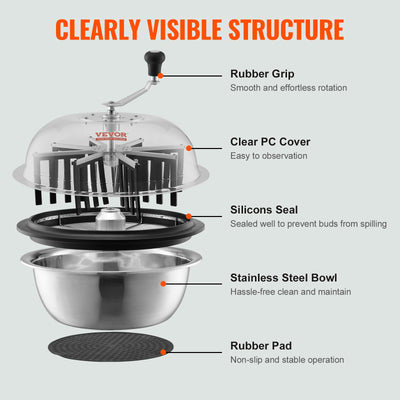 CLEARLY VISIBLE STRUCTURE

VEVOR

Rubber Grip
Smooth and effortless rotation

Clear PC Cover
Easy to observation

Silicons Seal
Sealed well to prevent buds from spilling

Stainless Steel Bowl
Hassle-free clean and maintain

Rubber Pad
Non-slip and stable operation