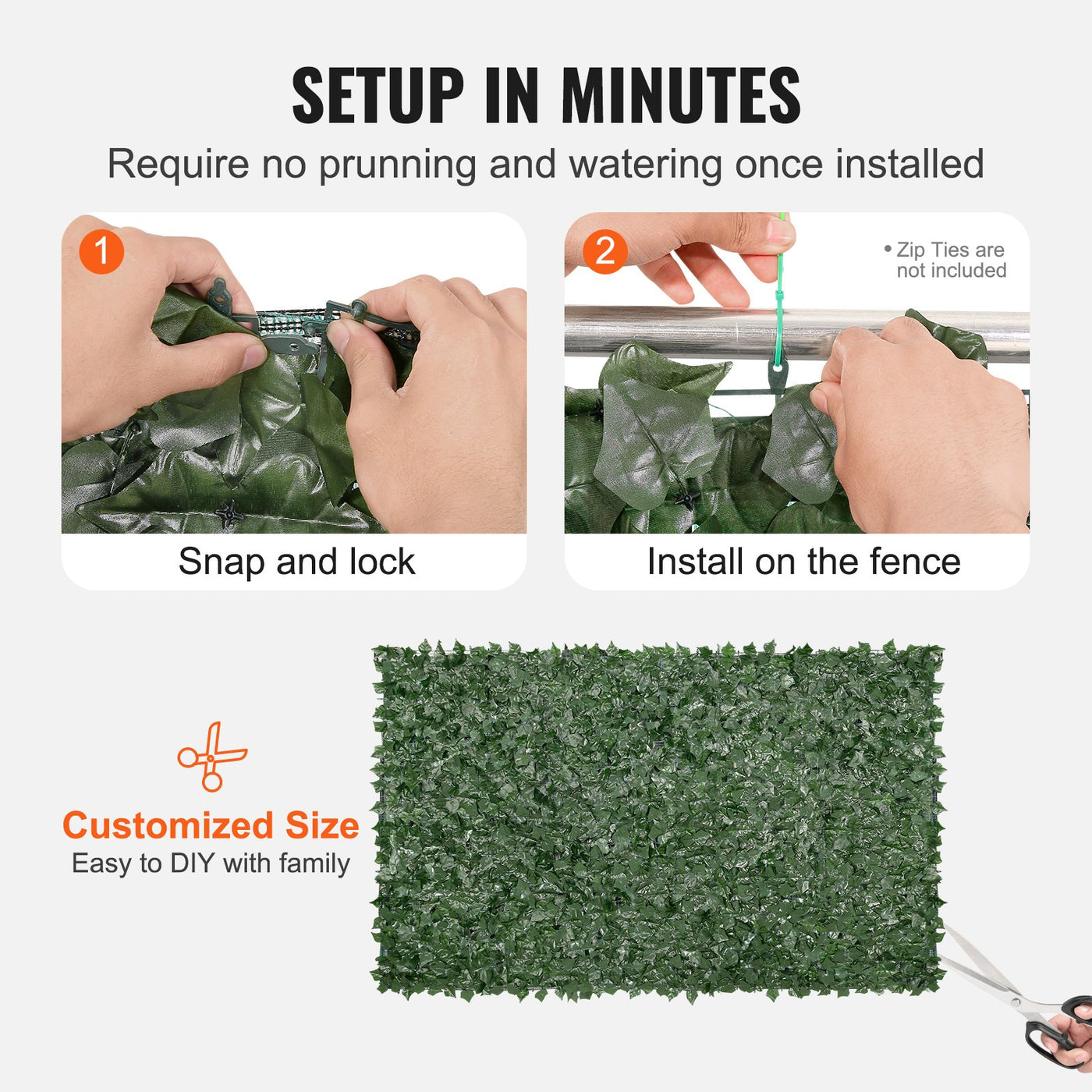 SETUP IN MINUTES

Require no prunning and watering once installed

1

Snap and lock

2

• Zip Ties are not included

Install on the fence

Customized Size

Easy to DIY with family