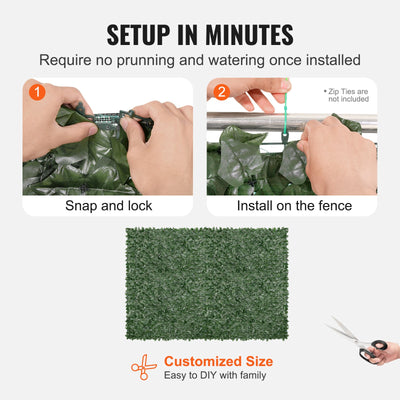 SETUP IN MINUTES
Require no prunning and watering once installed

1

Snap and lock

2

• Zip Ties are not included

Install on the fence

Customized Size
Easy to DIY with family